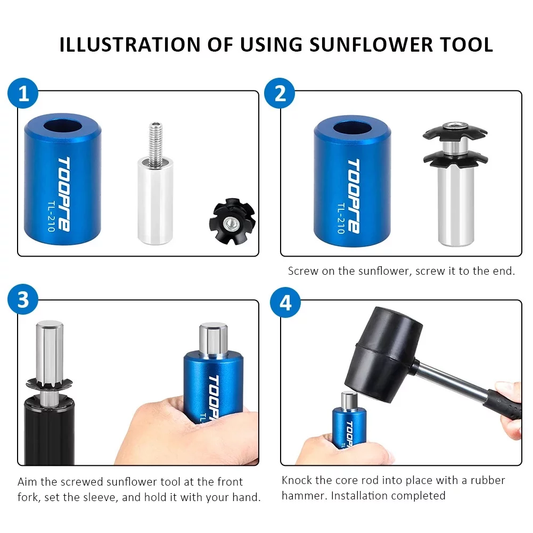 ILLUSTRATION OF USING SUNFLOWER TOOL

1

TOOPRE
TL-210

2

TOOPRE
TL-210

Screw on the sunflower, screw it to the end.

3

TOOPRE
TL

Aim the screwed sunflower tool at the front fork, set the sleeve, and hold it with your hand.

4

TOOPRE

Knock the core rod into place with a rubber hammer. Installation completed